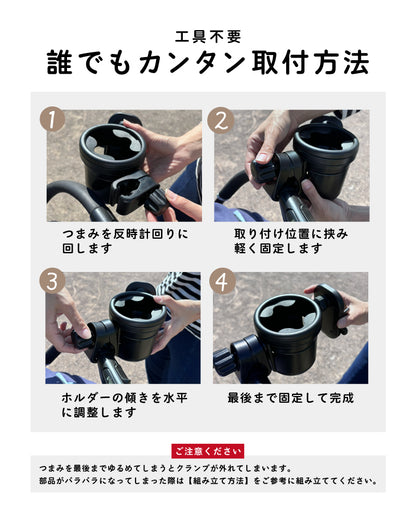 工具不要
誰でもカンタン取付方法

1
つまみを反時計回りに回します

2
取り付け位置に挟み軽く固定します

3
ホルダーの傾きを水平に調整します

4
最後まで固定して完成

ご注意ください
つまみを最後までゆるめてしまうとクランプが外れてしまいます。
部品がバラバラになってしまった際は【組み立て方法】をご参考に組み立ててください。