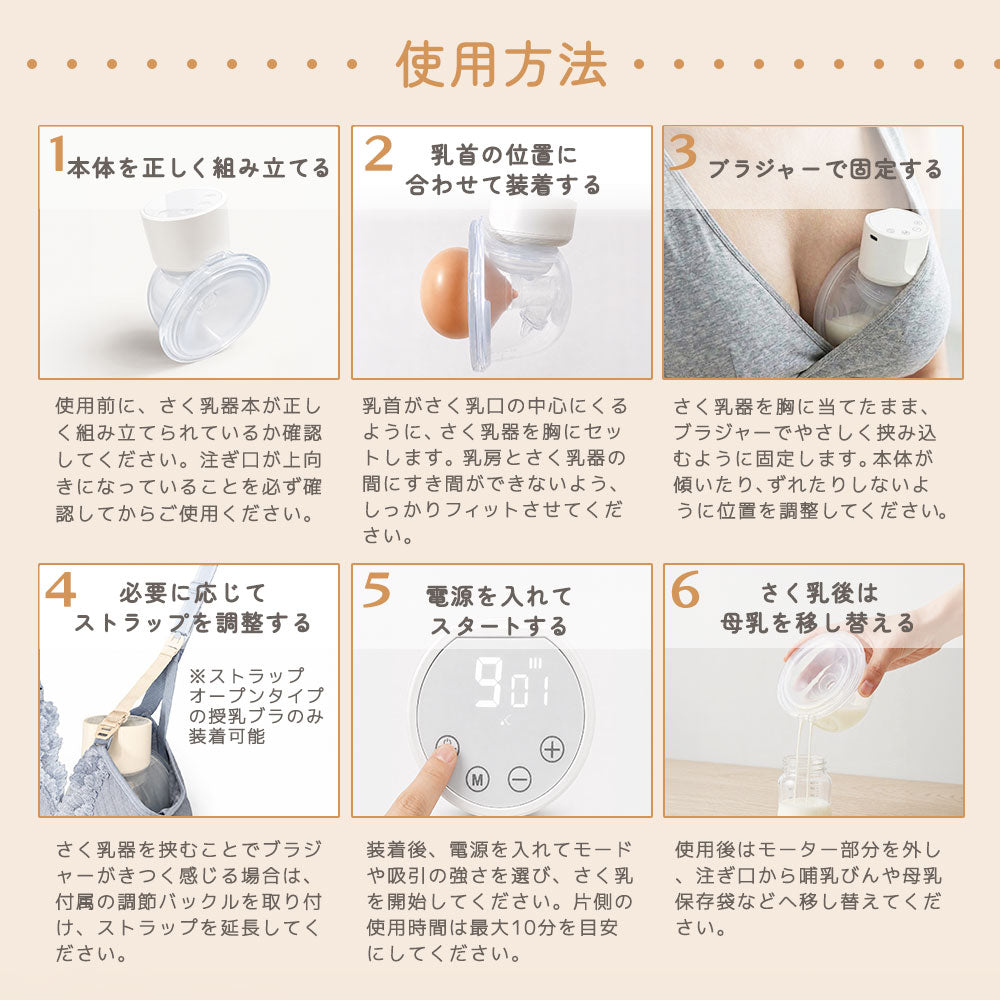 使用方法

1 本体を正しく組み立てる

使用前に、さく乳器本が正しく組み立てられているか確認してください。注ぎ口が上向きになっていることを必ず確認してからご使用ください。

2 乳首の位置に合わせて装着する

乳首がさく乳口の中心にくるように、さく乳器を胸にセットします。乳房とさく乳器の間にすき間ができないよう、しっかりフィットさせてください。

3 ブラジャーで固定する

さく乳器を胸に当てたまま、ブラジャーでやさしく挟み込むように固定します。本体が傾いたり、ずれたりしないように位置を調整してください。

4 必要に応じてストラップを調整する

※ストラップオープンタイプの授乳ブラのみ装着可能

さく乳器を挟むことでブラジャーがきつく感じる場合は、付属の調節バックルを取り付け、ストラップを延長してください。

5 電源を入れてスタートする

9 01

M

装着後、電源を入れてモードや吸引の強さを選び、さく乳を開始してください。片側の使用時間は最大10分を目安にしてください。

6 さく乳後は母乳を移し替える

使用後はモーター部分を外し、注ぎ口から哺乳びんや母乳保存袋などへ移し替えてください。